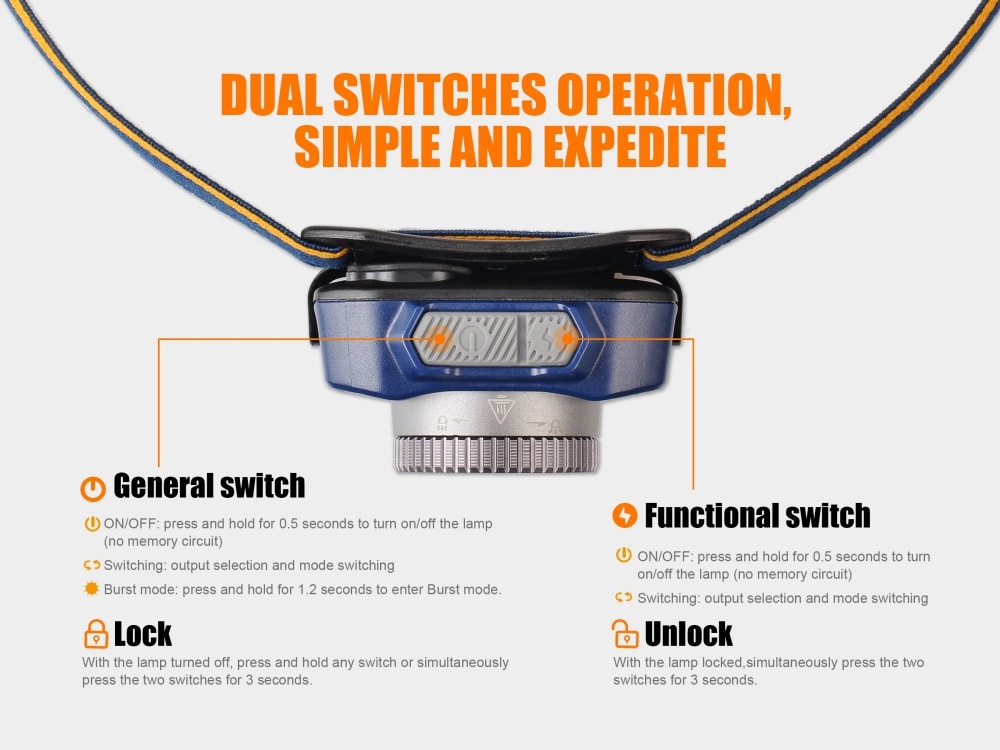 DUAL SWITCHES OPERATION, SIMPLE AND EXPEDITE

General switch

ON/OFF: press and hold for 0.5 seconds to turn on/off the lamp (no memory circuit)

Switching: output selection and mode switching

Burst mode: press and hold for 1.2 seconds to enter Burst mode.

Lock

With the lamp turned off, press and hold any switch or simultaneously press the two switches for 3 seconds.

Functional switch

ON/OFF: press and hold for 0.5 seconds to turn on/off the lamp (no memory circuit)

Switching: output selection and mode switching

Unlock

With the lamp locked,simultaneously press the two switches for 3 seconds.