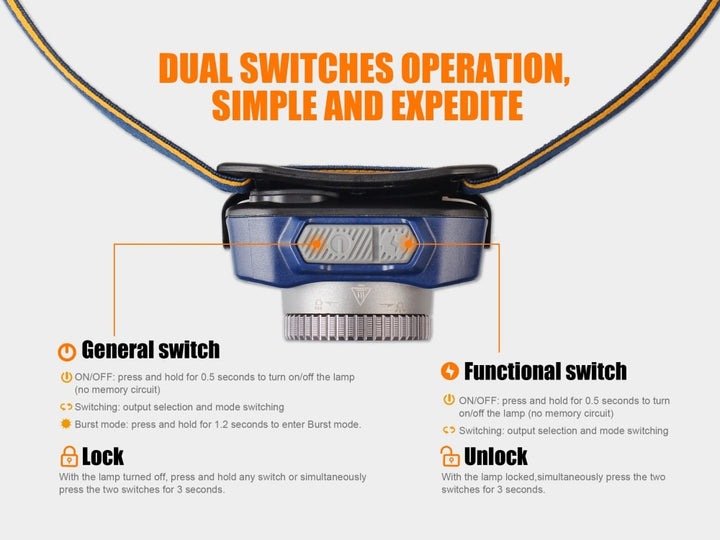 DUAL SWITCHES OPERATION, SIMPLE AND EXPEDITE

General switch

ON/OFF: press and hold for 0.5 seconds to turn on/off the lamp (no memory circuit)

Switching: output selection and mode switching

Burst mode: press and hold for 1.2 seconds to enter Burst mode.

Lock

With the lamp turned off, press and hold any switch or simultaneously press the two switches for 3 seconds.

Functional switch

ON/OFF: press and hold for 0.5 seconds to turn on/off the lamp (no memory circuit)

Switching: output selection and mode switching

Unlock

With the lamp locked,simultaneously press the two switches for 3 seconds.