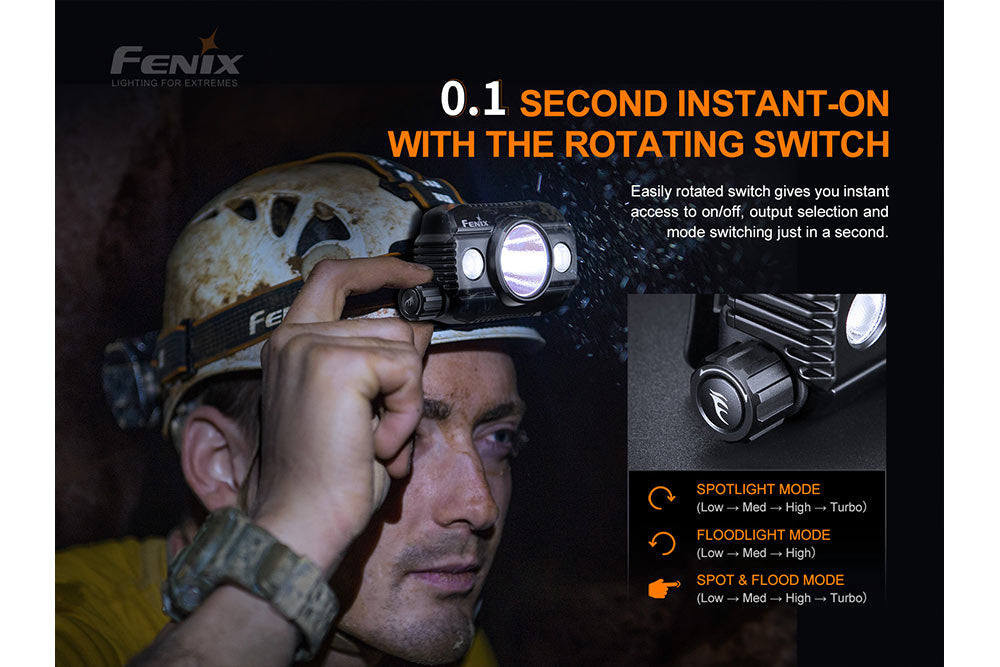 FENIX
LIGHTING FOR EXTREMES

0.1 SECOND INSTANT-ON WITH THE ROTATING SWITCH

Easily rotated switch gives you instant access to on/off, output selection and mode switching just in a second.

FENIX

FENIX

SPOTLIGHT MODE
(Low → Med → High → Turbo)

FLOODLIGHT MODE
(Low → Med → High)

SPOT & FLOOD MODE
(Low → Med → High → Turbo)