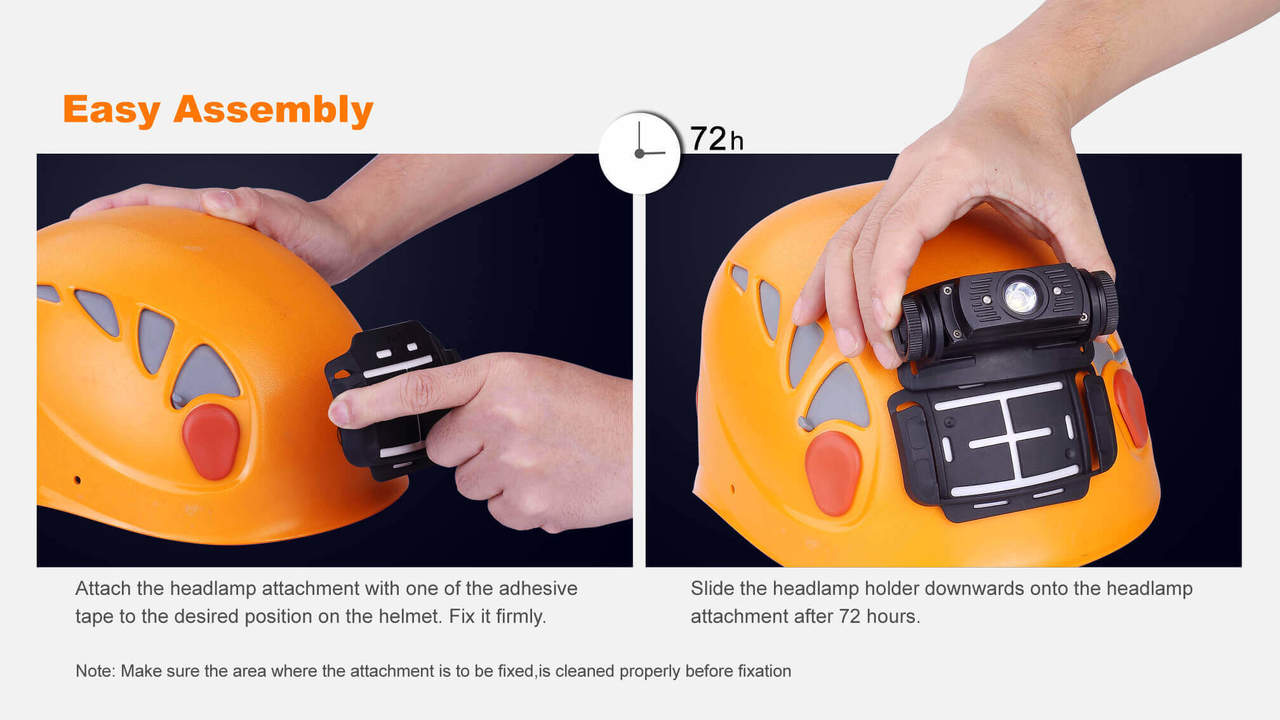 Easy Assembly

72h

Attach the headlamp attachment with one of the adhesive tape to the desired position on the helmet. Fix it firmly.

Slide the headlamp holder downwards onto the headlamp attachment after 72 hours.

Note: Make sure the area where the attachment is to be fixed,is cleaned properly before fixation